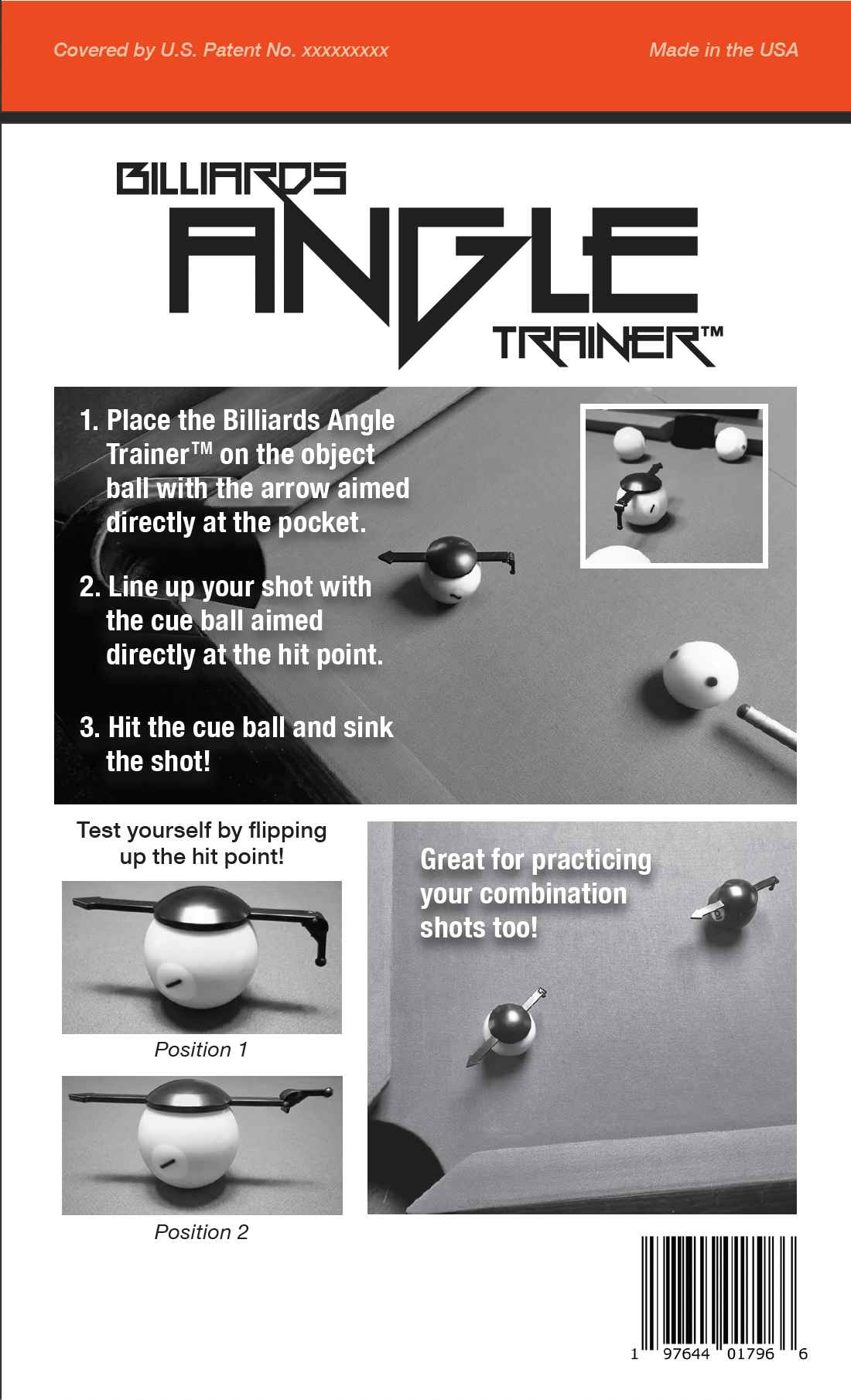 Covered by U.S. Patent No. xxxxxxxxx

Made in the USA

BILLIARDS ANGLE TRAINER™

1. Place the Billiards Angle Trainer™ on the object ball with the arrow aimed directly at the pocket.

2. Line up your shot with the cue ball aimed directly at the hit point.

3. Hit the cue ball and sink the shot!

Test yourself by flipping up the hit point!

Position 1

Position 2

Great for practicing your combination shots too!

1 97644 01796 6