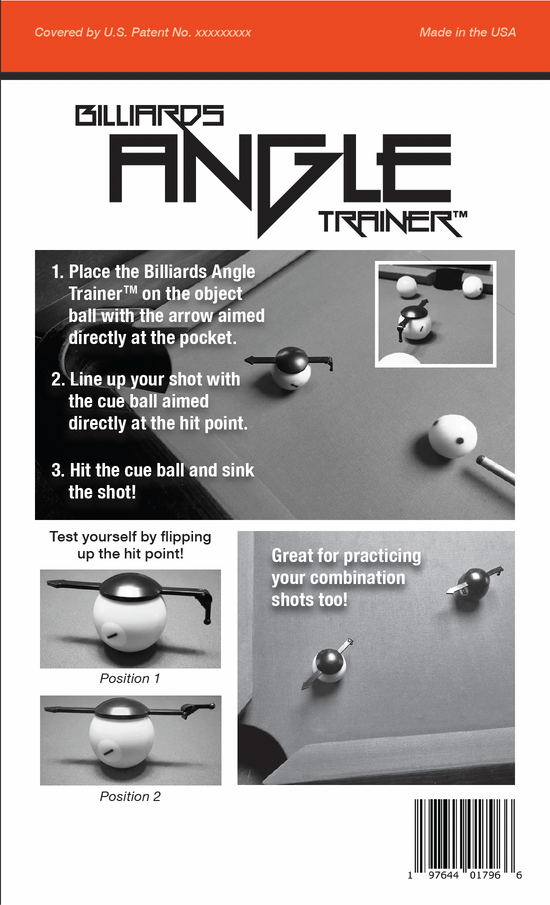 Covered by U.S. Patent No. xxxxxxxxx

Made in the USA

BILLIARDS ANGLE TRAINER™

1. Place the Billiards Angle Trainer™ on the object ball with the arrow aimed directly at the pocket.

2. Line up your shot with the cue ball aimed directly at the hit point.

3. Hit the cue ball and sink the shot!

Test yourself by flipping up the hit point!

Position 1

Position 2

Great for practicing your combination shots too!

1 97644 01796 6